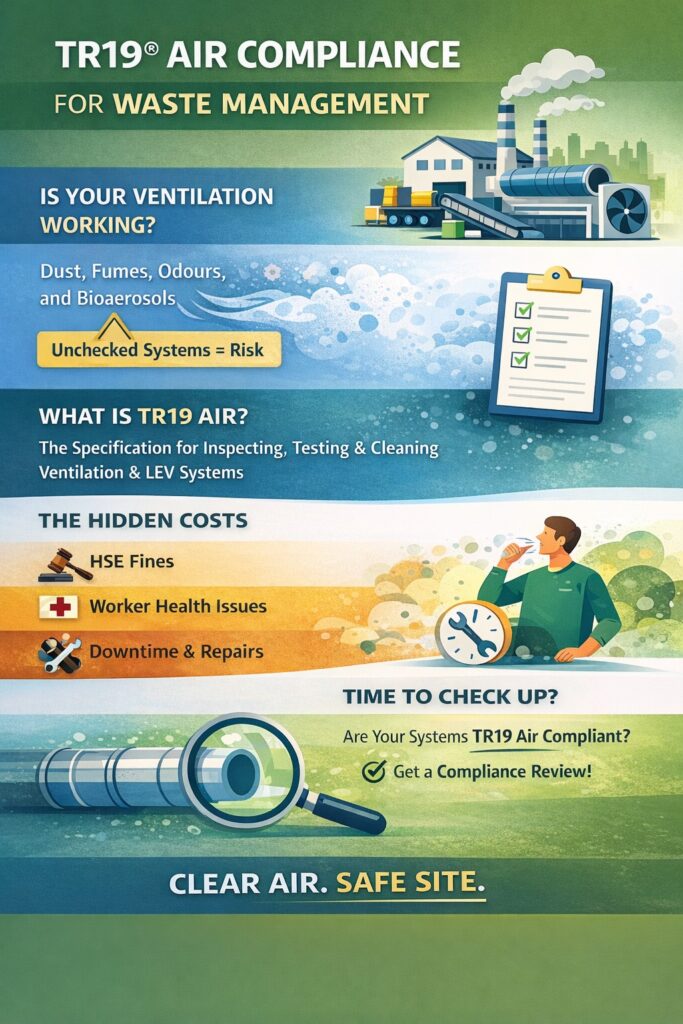 TR19® AIR COMPLIANCE
FOR WASTE MANAGEMENT

IS YOUR VENTILATION WORKING?

Dust, Fumes, Odours, and Bioaerosols

Unchecked Systems = Risk

WHAT IS TR19 AIR?

The Specification for Inspecting, Testing & Cleaning Ventilation & LEV Systems

THE HIDDEN COSTS

HSE Fines

Worker Health Issues

Downtime & Repairs

TIME TO CHECK UP?

Are Your Systems TR19 Air Compliant?

Get a Compliance Review!

CLEAR AIR. SAFE SITE.